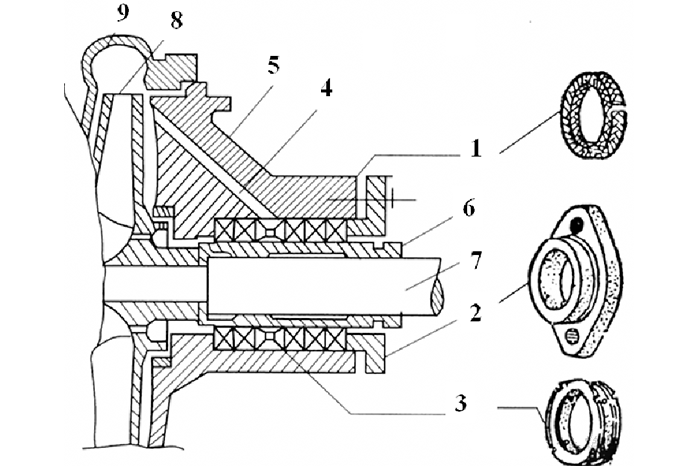 9
8
5
4
1
6
7
2
3