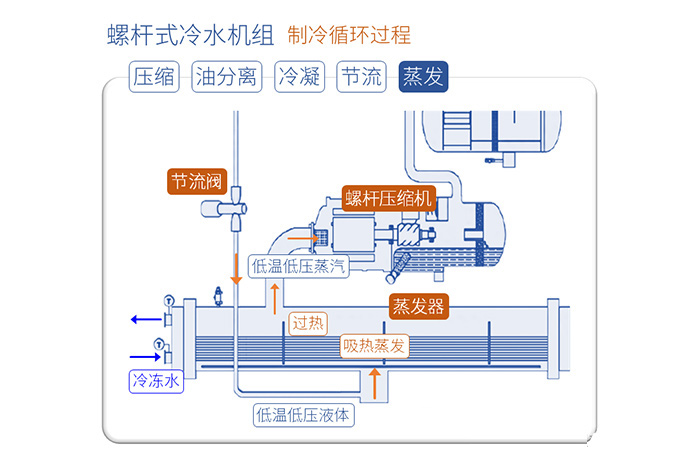 螺杆式冷水机组 制冷循环过程

压缩 油分离 冷凝 节流 蒸发

节流阀

螺杆压缩机

低温低压蒸汽

蒸发器

过热

吸热蒸发

冷冻水

低温低压液体