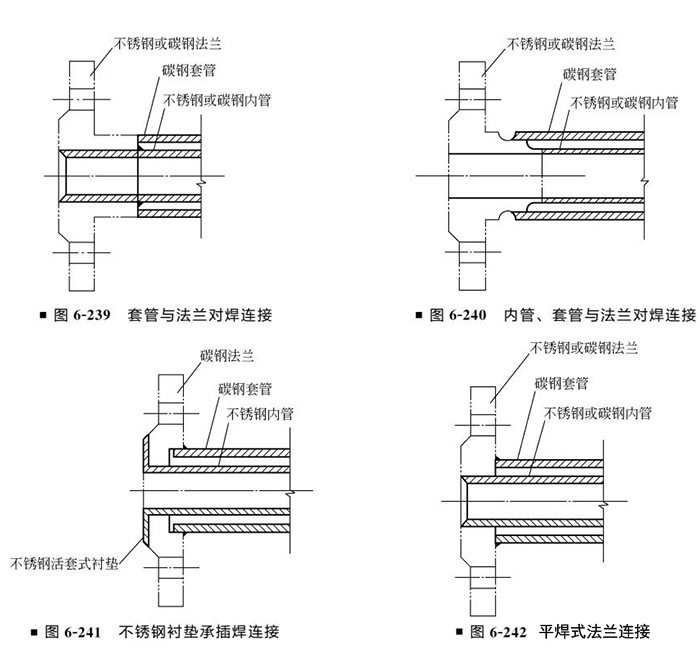 不锈钢或碳钢法兰
碳钢套管
不锈钢或碳钢内管

■ 图 6-239　套管与法兰对焊连接

不锈钢或碳钢法兰
碳钢套管
不锈钢或碳钢内管

■ 图 6-240　内管、套管与法兰对焊连接

碳钢法兰
碳钢套管
不锈钢内管
不锈钢活套式衬垫

■ 图 6-241　不锈钢衬垫承插焊连接

不锈钢或碳钢法兰
碳钢套管
不锈钢或碳钢内管

■ 图 6-242　平焊式法兰连接