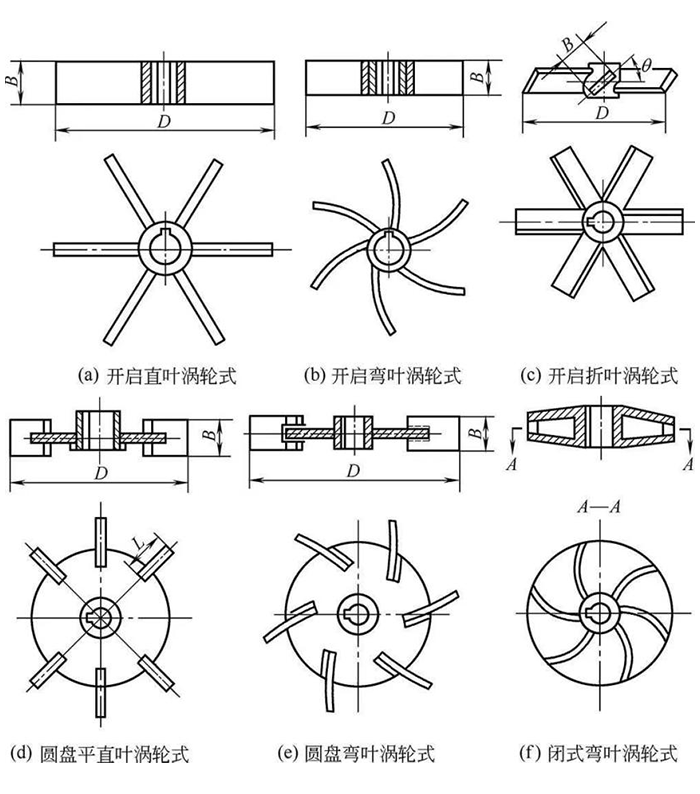 $B$
$D$
$B$
$D$
$B$
$\theta$
$D$

(a) 开启直叶涡轮式

(b) 开启弯叶涡轮式

(c) 开启折叶涡轮式

$B$
$D$
$B$
$D$
$A$
$A$
$L$
$A—A$

(d) 圆盘平直叶涡轮式

(e) 圆盘弯叶涡轮式

(f) 闭式弯叶涡轮式