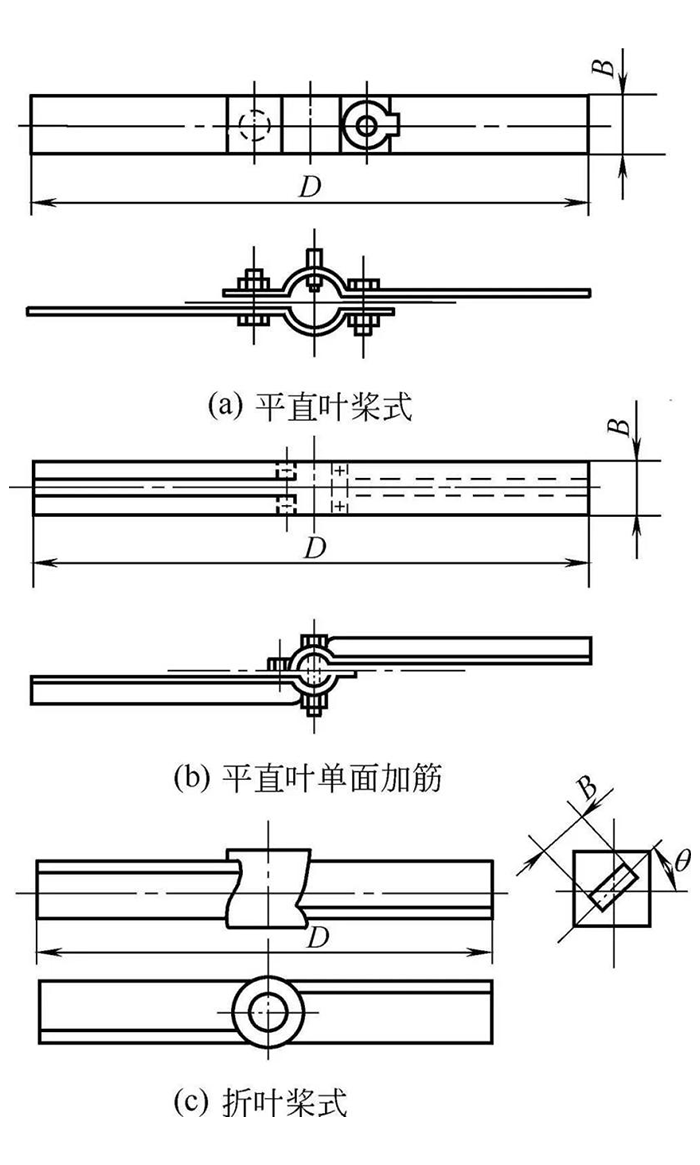 $B$

$D$

(a) 平直叶桨式

$B$

$D$

(b) 平直叶单面加筋

$B$

$\theta$

$D$

(c) 折叶桨式