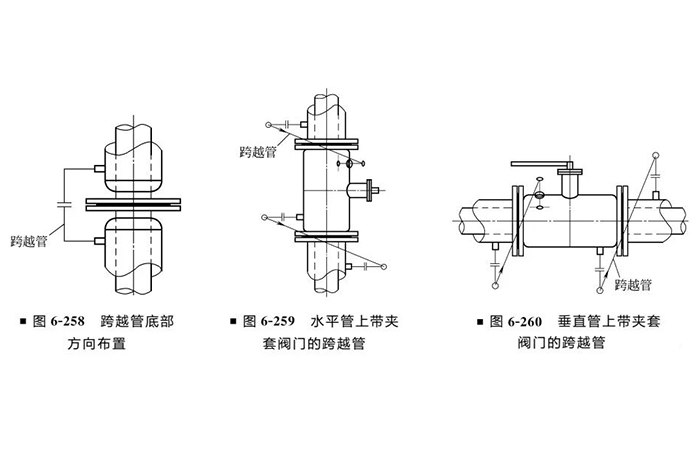 跨越管

■ 图 6-258　跨越管底部方向布置

跨越管

■ 图 6-259　水平管上带夹套阀门的跨越管

跨越管

■ 图 6-260　垂直管上带夹套阀门的跨越管