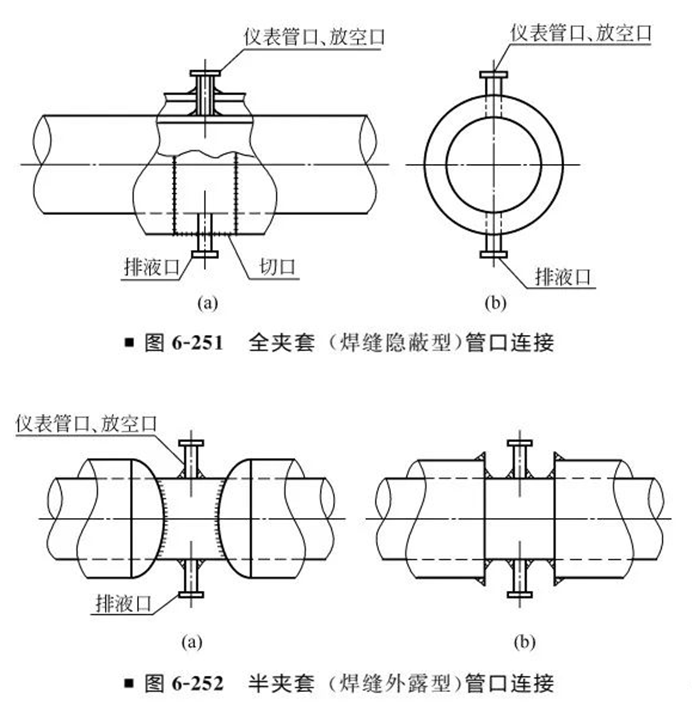 仪表管口、放空口

排液口

切口

(a)

仪表管口、放空口

排液口

(b)

■ 图 6-251　全夹套（焊缝隐蔽型）管口连接

仪表管口、放空口

排液口

(a)

(b)

■ 图 6-252　半夹套（焊缝外露型）管口连接