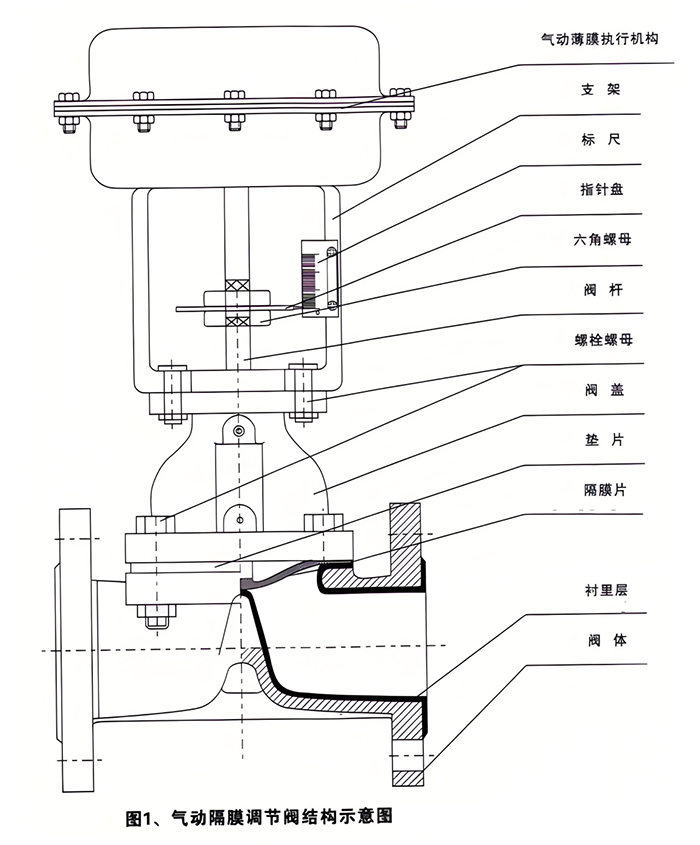 气动薄膜执行机构

支 架

标 尺

指针盘

六角螺母

阀 杆

螺栓螺母

阀 盖

垫 片

隔膜片

衬里层

阀 体

图1、气动隔膜调节阀结构示意图