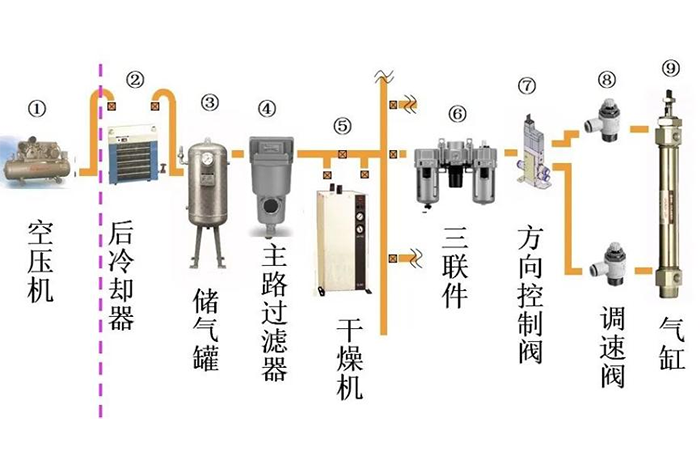 ①
空压机

②
后冷却器

③
储气罐

④
主路过滤器

⑤
干燥机

⑥
三联件

⑦
方向控制阀

⑧
调速阀

⑨
气缸