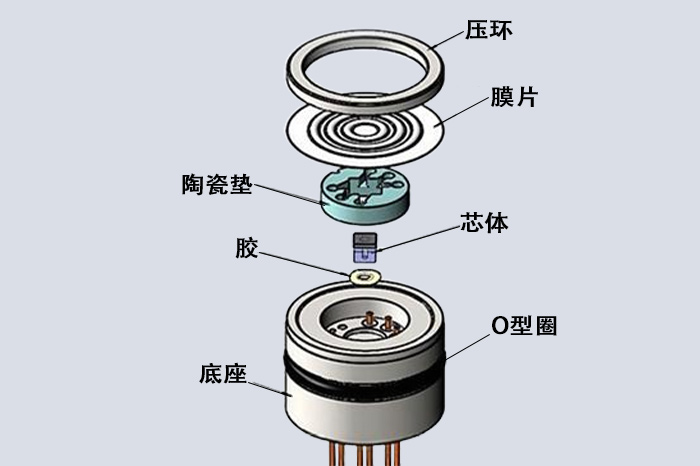 压环

膜片

陶瓷垫

芯体

胶

O型圈

底座