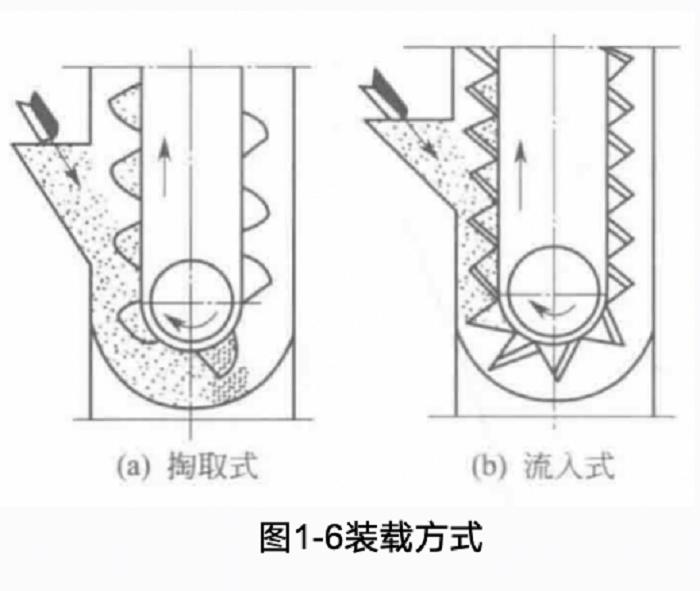 (a) 掏取式

(b) 流入式

图1-6装载方式