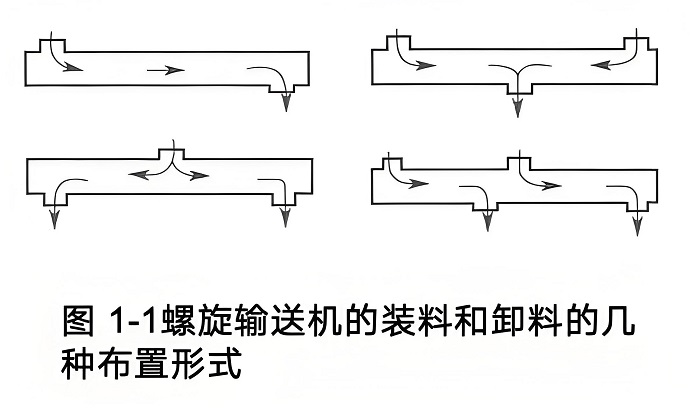 图 1-1螺旋输送机的装料和卸料的几种布置形式