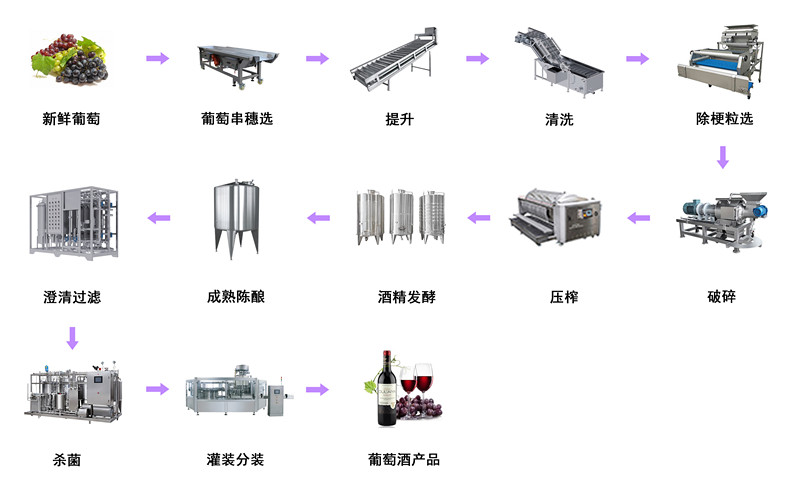 新鲜葡萄

葡萄串穗选

提升

清洗

除梗粒选

破碎

压榨

酒精发酵

成熟陈酿

澄清过滤

杀菌

灌装分装

葡萄酒产品